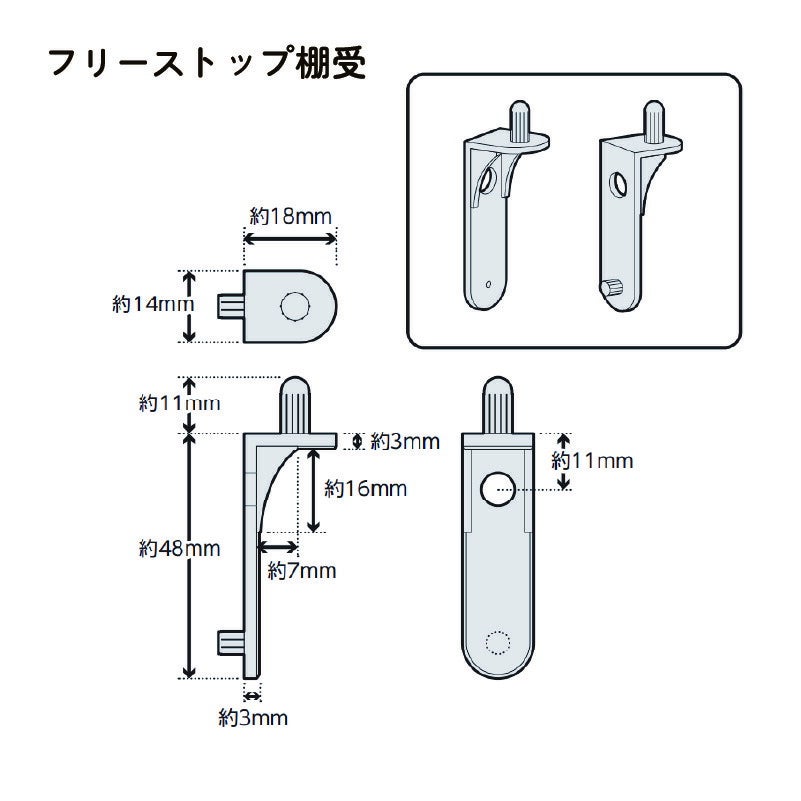 フリーストップ棚受

約18mm

約14mm

約11mm

約3mm

約16mm

約48mm

約7mm

約3mm

約11mm