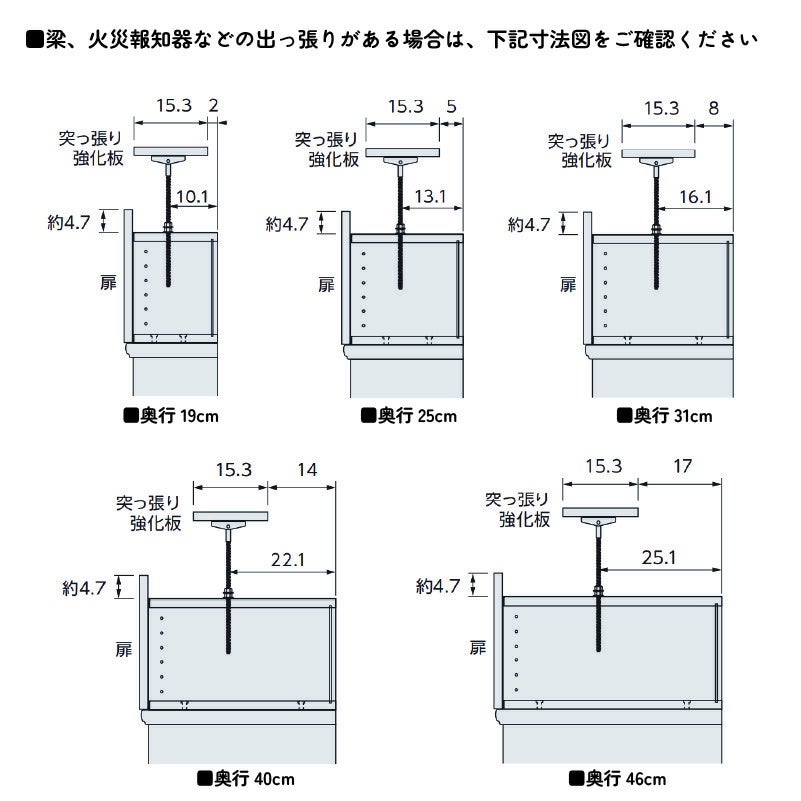 ■梁、火災報知器などの出っ張りがある場合は、下記寸法図をご確認ください

15.3 2
突っ張り強化板
10.1
約4.7
扉
■奥行 19cm

15.3 5
突っ張り強化板
13.1
約4.7
扉
■奥行 25cm

15.3 8
突っ張り強化板
16.1
約4.7
扉
■奥行 31cm

15.3 14
突っ張り強化板
22.1
約4.7
扉
■奥行 40cm

15.3 17
突っ張り強化板
25.1
約4.7
扉
■奥行 46cm