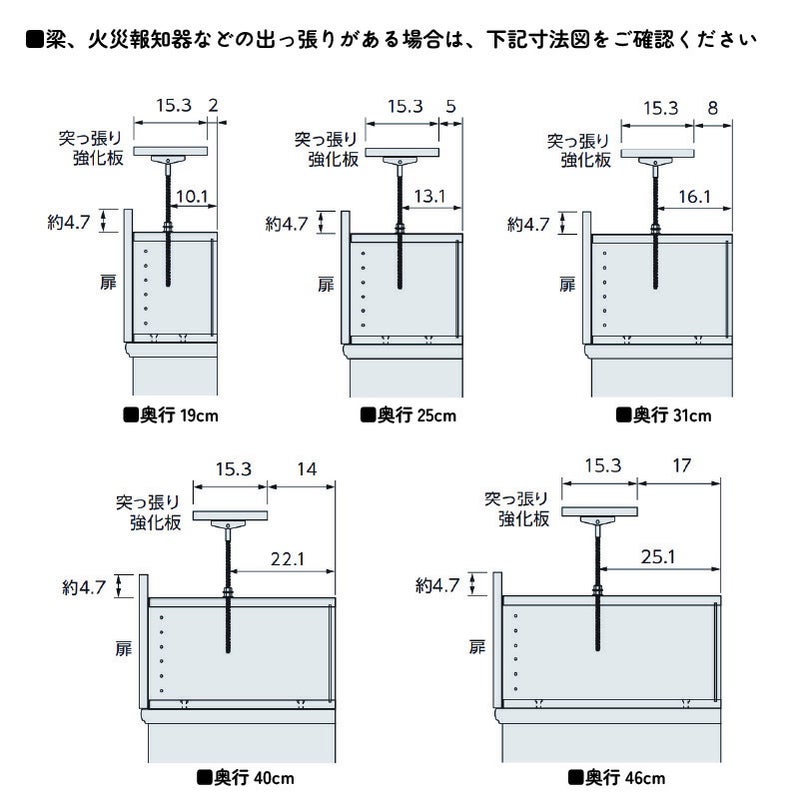 ■梁、火災報知器などの出っ張りがある場合は、下記寸法図をご確認ください

15.3
2
突っ張り強化板
10.1
約4.7
扉
■奥行 19cm

15.3
5
突っ張り強化板
13.1
約4.7
扉
■奥行 25cm

15.3
8
突っ張り強化板
16.1
約4.7
扉
■奥行 31cm

15.3
14
突っ張り強化板
22.1
約4.7
扉
■奥行 40cm

15.3
17
突っ張り強化板
25.1
約4.7
扉
■奥行 46cm