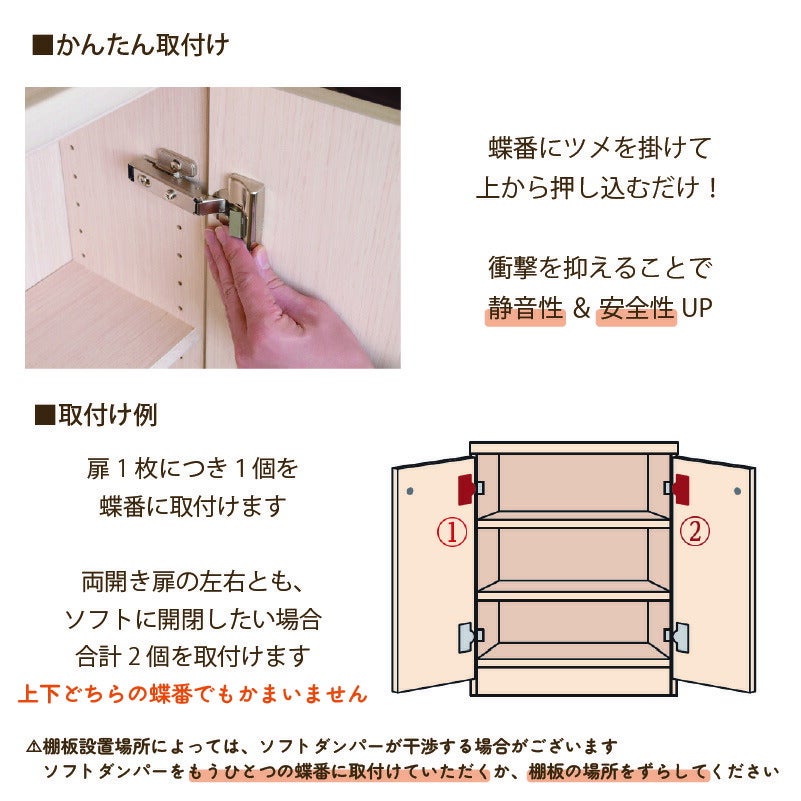 ■かんたん取付け

蝶番にツメを掛けて
上から押し込むだけ！

衝撃を抑えることで
静音性 & 安全性 UP

■取付け例

扉１枚につき１個を
蝶番に取付けます

両開き扉の左右とも、
ソフトに開閉したい場合
合計２個を取付けます
上下どちらの蝶番でもかまいません

①

②

⚠棚板設置場所によっては、ソフトダンパーが干渉する場合がございます
ソフトダンパーをもうひとつの蝶番に取付けていただくか、棚板の場所をずらしてください