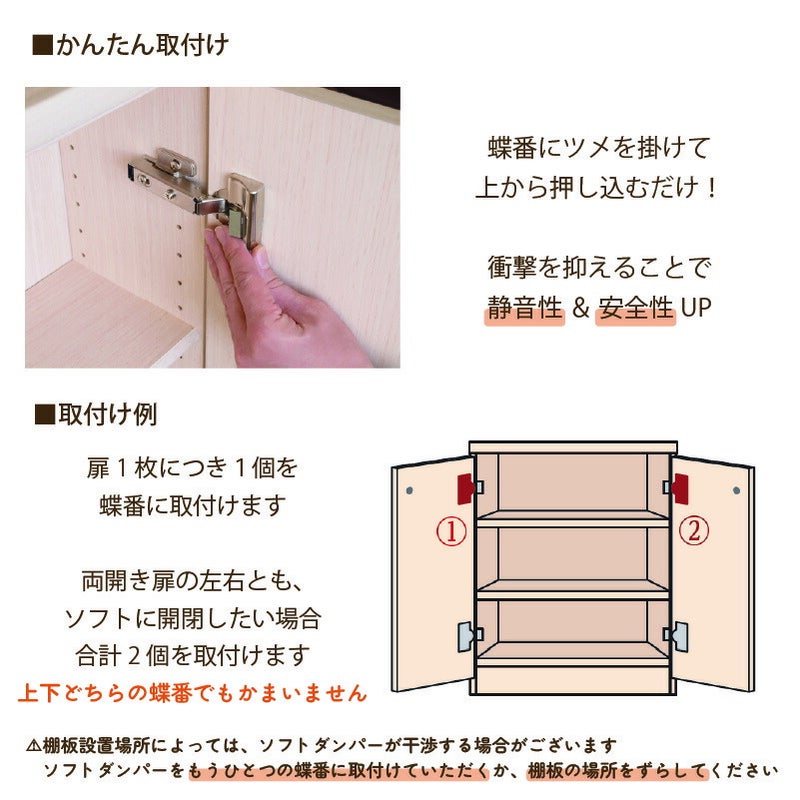 ■かんたん取付け

蝶番にツメを掛けて
上から押し込むだけ！

衝撃を抑えることで
静音性 & 安全性 UP

■取付け例

扉１枚につき１個を
蝶番に取付けます

両開き扉の左右とも、
ソフトに開閉したい場合
合計２個を取付けます
上下どちらの蝶番でもかまいません

①

②

⚠棚板設置場所によっては、ソフトダンパーが干渉する場合がございます
ソフトダンパーをもうひとつの蝶番に取付けていただくか、棚板の場所をずらしてください