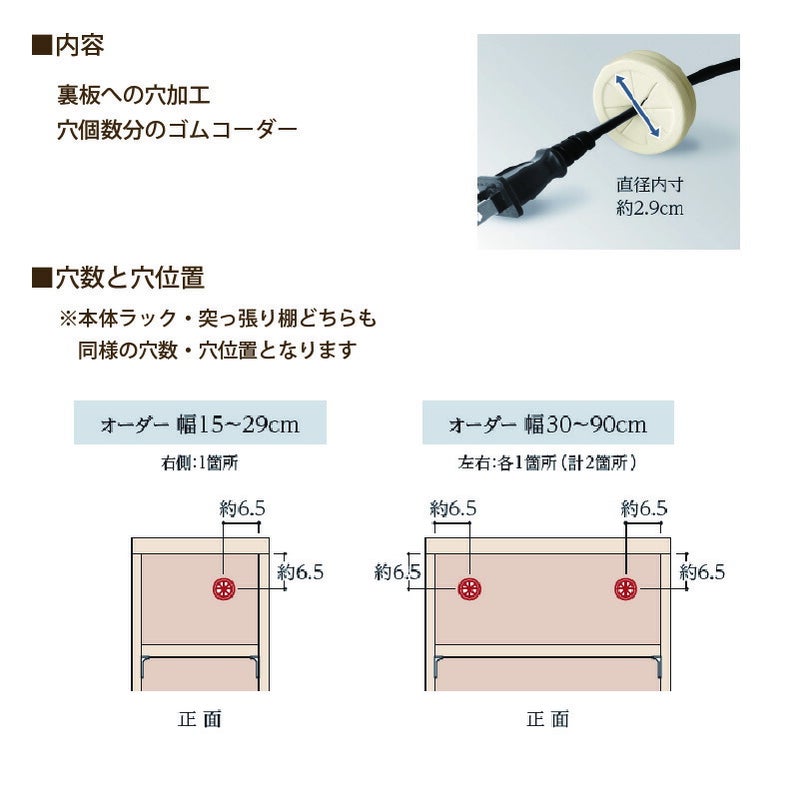 ■内容

裏板への穴加工
穴個数分のゴムコーダー

直径内寸
約2.9cm

■穴数と穴位置

※本体ラック・突っ張り棚どちらも
同様の穴数・穴位置となります

オーダー 幅15~29cm

右側:1箇所

約6.5

約6.5

正 面

オーダー 幅30~90cm

左右:各1箇所(計2箇所)

約6.5

約6.5

約6.5

約6.5

正 面